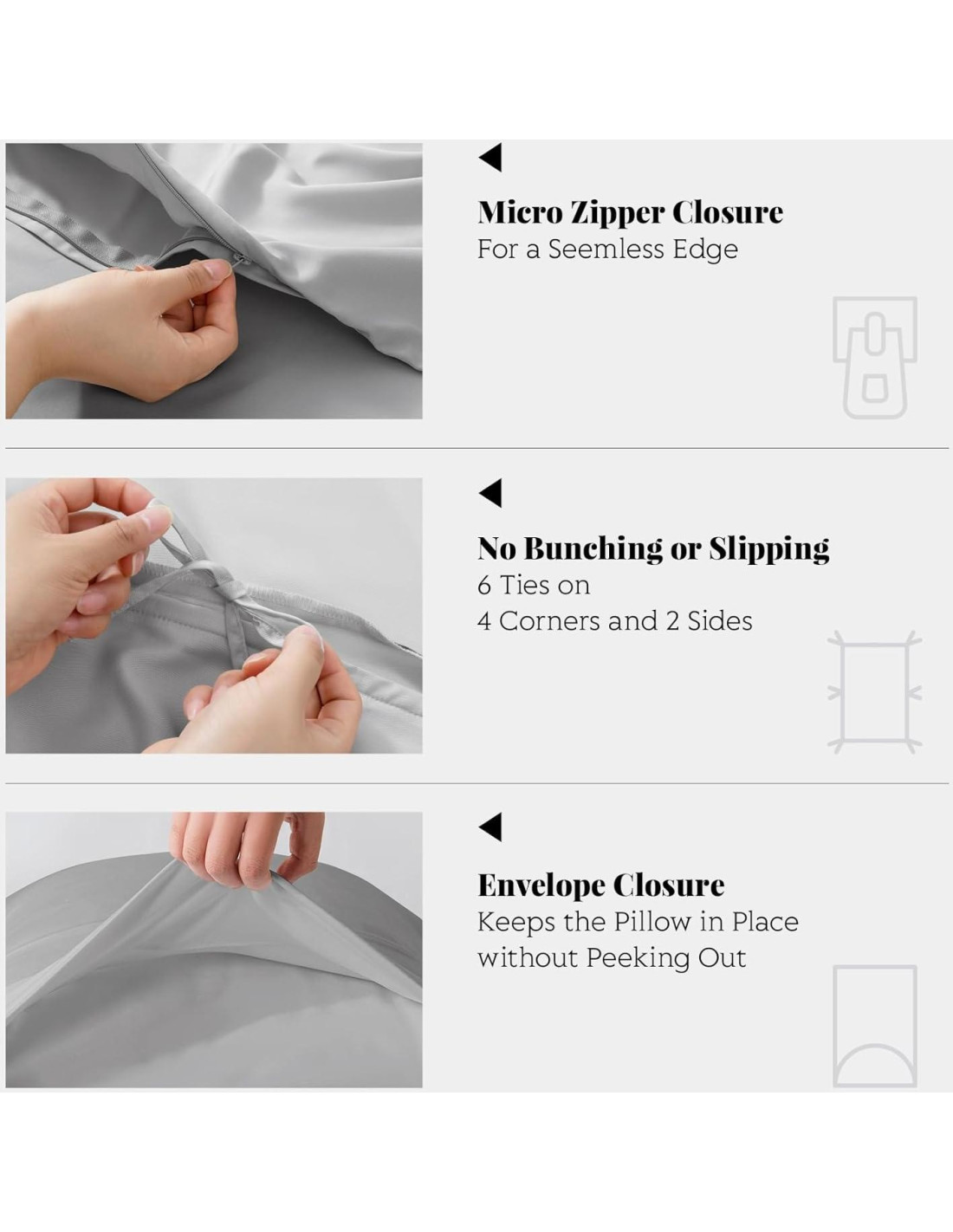 Micro Zipper Closure
For a Seemless Edge

No Bunching or Slipping
6 Ties on
4 Corners and 2 Sides

Envelope Closure
Keeps the Pillow in Place without Peeking Out