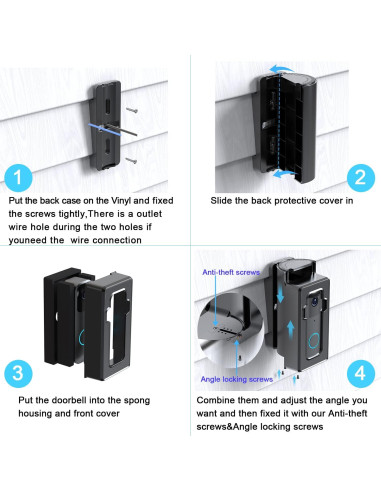 1

Put the back case on the Vinyl and fixed the screws tightly,There is a outlet wire hole during the two holes if youneed the  wire connection

2

Slide the back protective cover in

3

Put the doorbell into the spong housing and front cover

Anti-theft screws

Angle locking screws

4

Combine them and adjust the angle you want and then fixed it with our Anti-theft screws&Angle locking screws