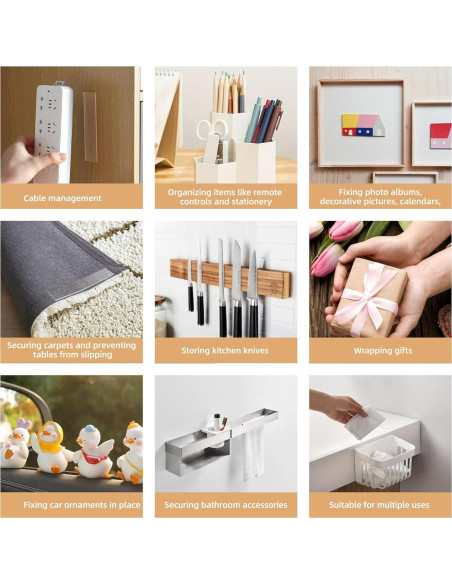 Cable management

Organizing items like remote controls and stationery

Fixing photo albums, decorative pictures, calendars,

Securing carpets and preventing tables from slipping

Storing kitchen knives

Wrapping gifts

Fixing car ornaments in place

Securing bathroom accessories

Suitable for multiple uses