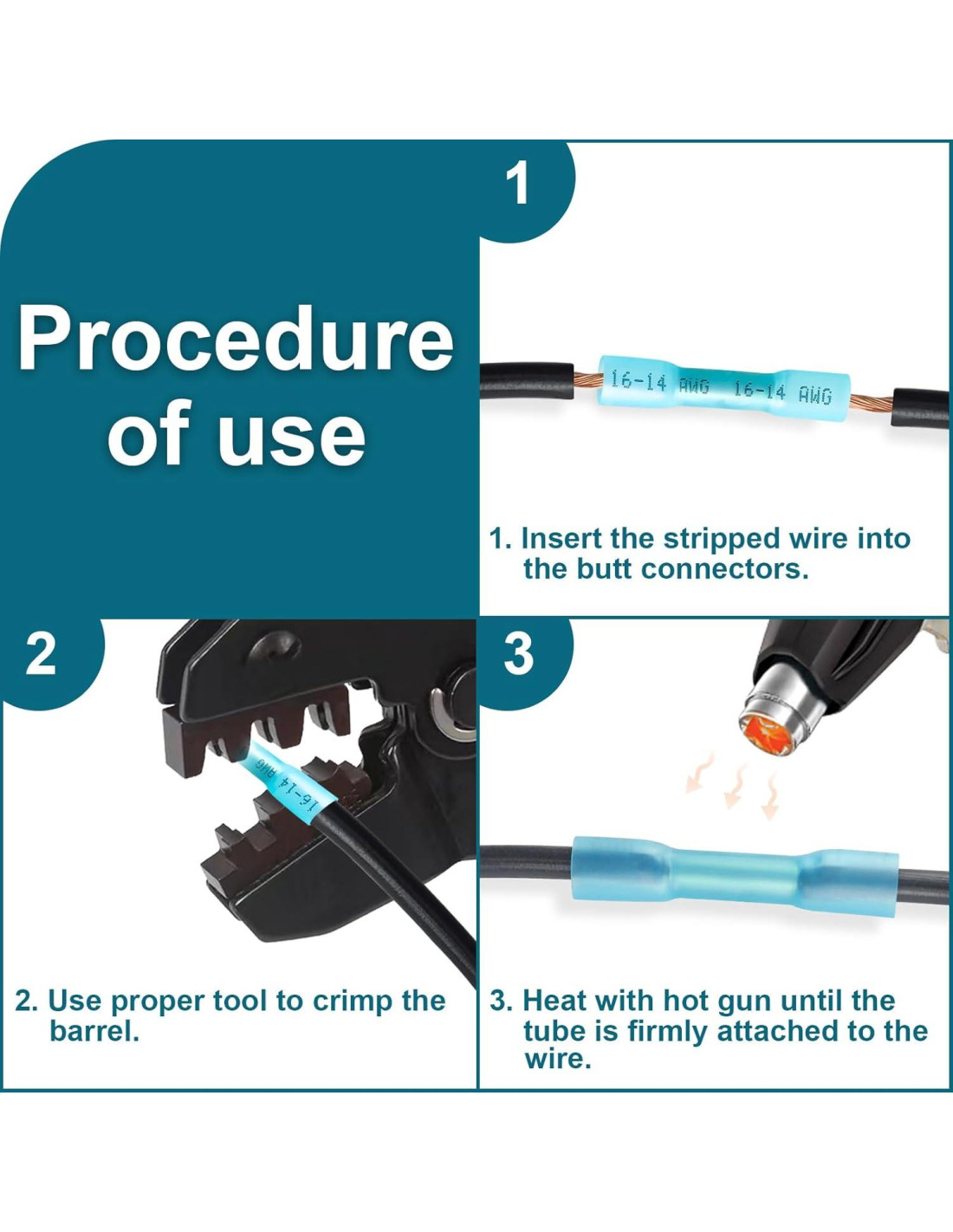 Procedure of use

1

16-14 AWG 16-14 AWG

1. Insert the stripped wire into the butt connectors.

2

16-14 AWG

2. Use proper tool to crimp the barrel.

3

3. Heat with hot gun until the tube is firmly attached to the wire.