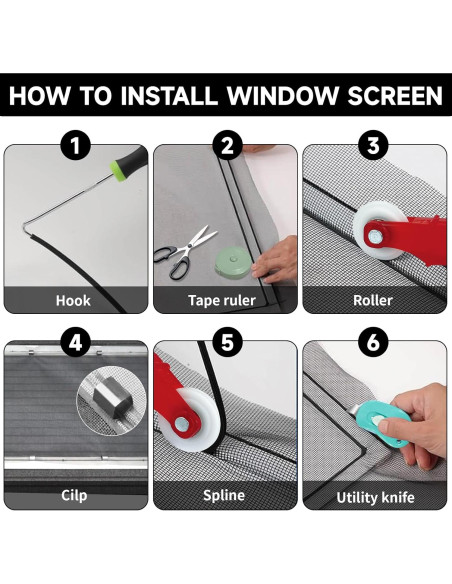 HOW TO INSTALL WINDOW SCREEN

1
Hook

2
Tape ruler

3
Roller

4
Cilp

5
Spline

6
Utility knife