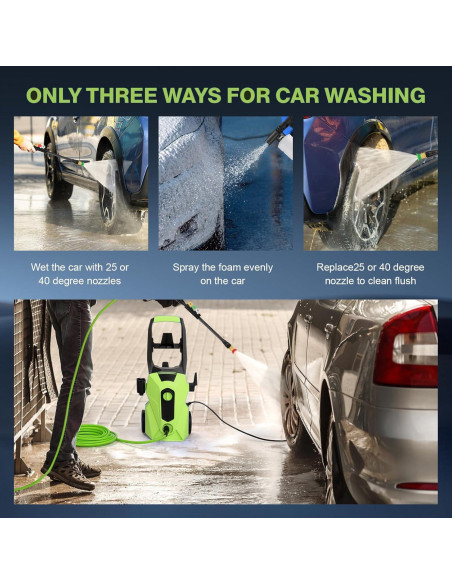 ONLY THREE WAYS FOR CAR WASHING

Wet the car with 25 or 40 degree nozzles

Spray the foam evenly on the car

Replace25 or 40 degree nozzle to clean flush