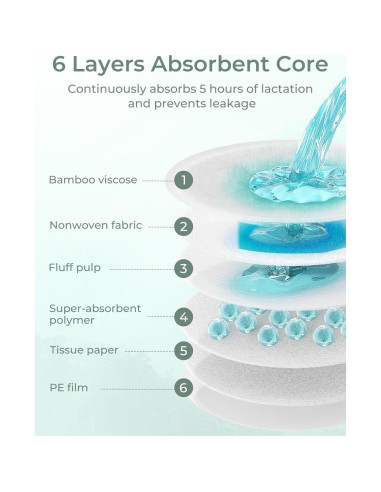 6 Layers Absorbent Core

Continuously absorbs 5 hours of lactation and prevents leakage

Bamboo viscose 1

Nonwoven fabric 2

Fluff pulp 3

Super-absorbent polymer 4

Tissue paper 5

PE film 6