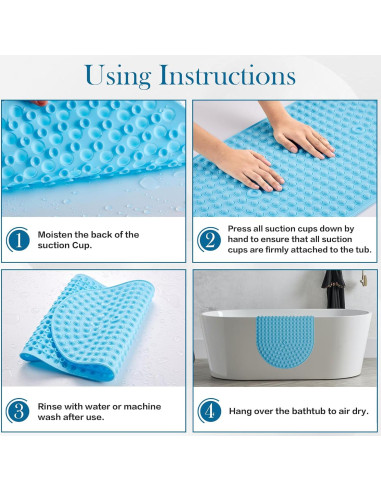 Using Instructions

1 Moisten the back of the suction Cup.

2 Press all suction cups down by hand to ensure that all suction cups are firmly attached to the tub.

3 Rinse with water or machine wash after use.

4 Hang over the bathtub to air dry.