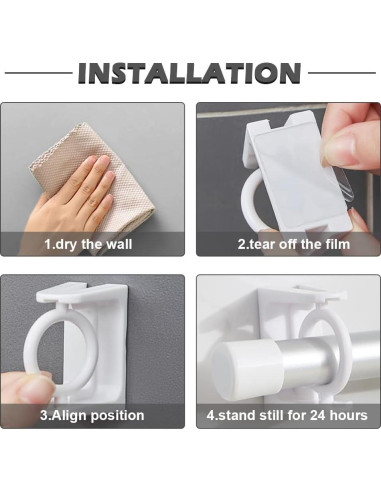 INSTALLATION

1.dry the wall

2.tear off the film

3.Align position

4.stand still for 24 hours