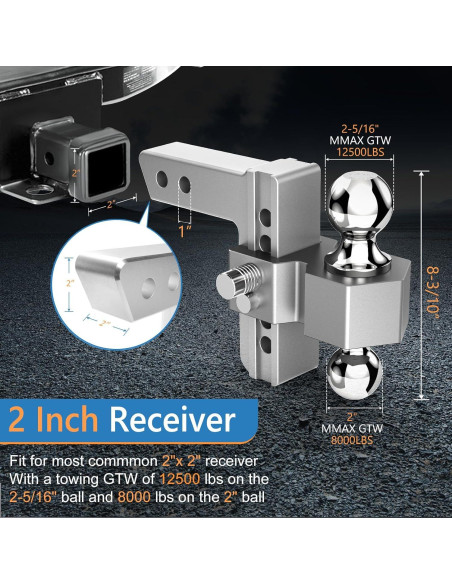 2"

2"

1"

2"

2"

2-5/16"
MMAX GTW
12500LBS

8-3/10"

2"
MMAX GTW
8000LBS

2 Inch Receiver

Fit for most commmon 2"x 2" receiver
With a towing GTW of 12500 lbs on the 2-5/16" ball and 8000 lbs on the 2" ball