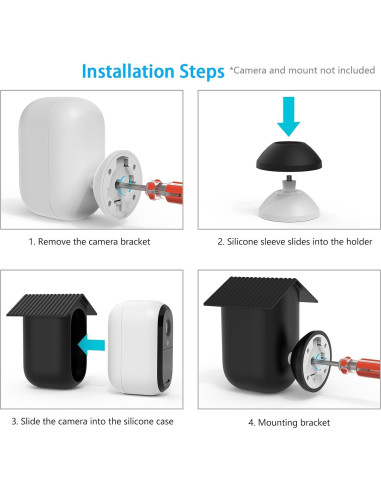 Installation Steps *Camera and mount not included

1. Remove the camera bracket

2. Silicone sleeve slides into the holder

3. Slide the camera into the silicone case

4. Mounting bracket