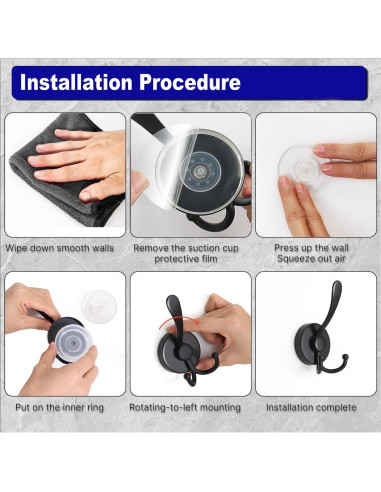 Installation Procedure

Wipe down smooth walls

Remove the suction cup protective film

Press up the wall Squeeze out air

Put on the inner ring

Rotating-to-left mounting

Installation complete