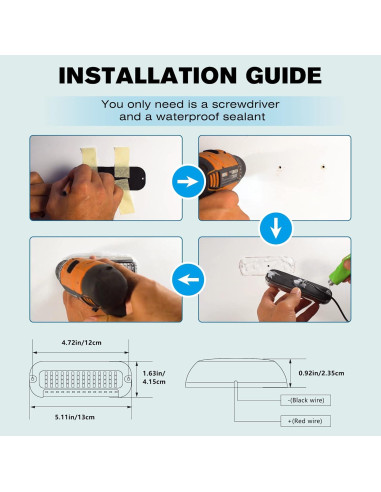 INSTALLATION GUIDE

You only need is a screwdriver and a waterproof sealant

4.72in/12cm

1.63in/ 4.15cm

5.11in/13cm

0.92in/2.35cm

-(Black wire)

+(Red wire)