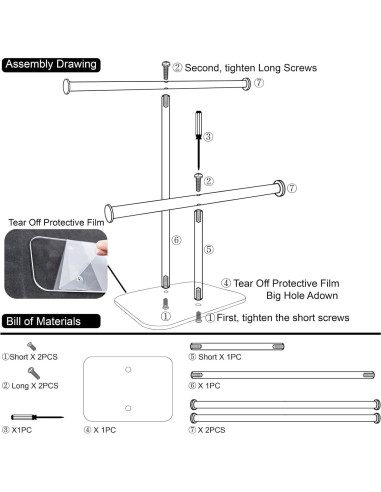 Assembly Drawing

② Second, tighten Long Screws

⑦

③

②

⑦

Tear Off Protective Film

⑥

⑤

④ Tear Off Protective Film
Big Hole Adown

①

① First, tighten the short screws

Bill of Materials

①Short X 2PCS

② Long X 2PCS

③ X1PC

④ X 1PC

⑤ Short X 1PC

⑥ X 1PC

⑦ X 2PCS