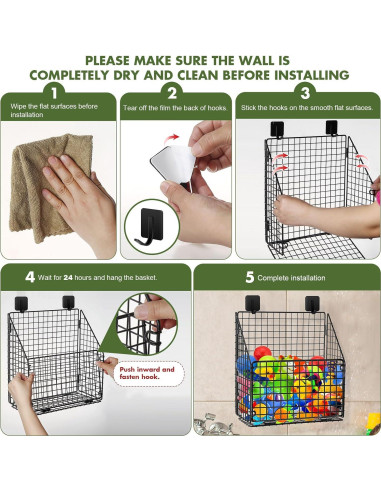 PLEASE MAKE SURE THE WALL IS COMPLETELY DRY AND CLEAN BEFORE INSTALLING

1
Wipe the flat surfaces before installation

2
Tear off the film the back of hooks.

3
Stick the hooks on the smooth flat surfaces.

4 Wait for 24 hours and hang the basket.

Push inward and fasten hook.

5 Complete installation