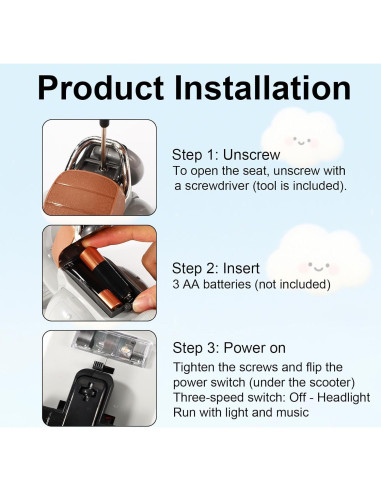 Product Installation

Step 1: Unscrew
To open the seat, unscrew with a screwdriver (tool is included).

Step 2: Insert
3 AA batteries (not included)

Step 3: Power on
Tighten the screws and flip the power switch (under the scooter)
Three-speed switch: Off - Headlight
Run with light and music