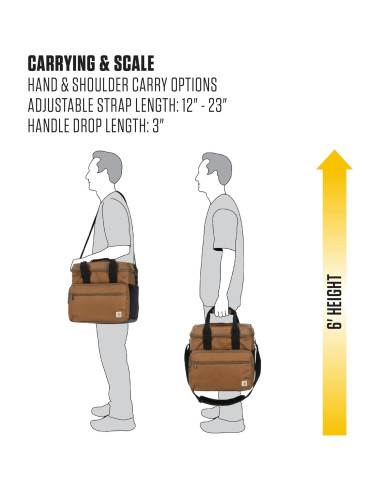 CARRYING & SCALE
HAND & SHOULDER CARRY OPTIONS
ADJUSTABLE STRAP LENGTH: 12" - 23"
HANDLE DROP LENGTH: 3"

6' HEIGHT