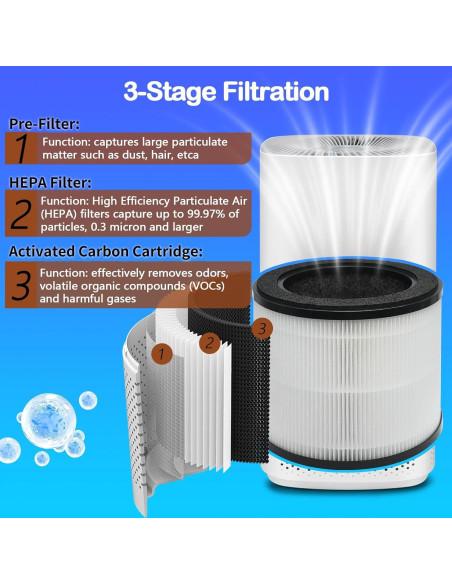 3-Stage Filtration

Pre-Filter:

1 Function: captures large particulate matter such as dust, hair, etca

HEPA Filter:

2 Function: High Efficiency Particulate Air (HEPA) filters capture up to 99.97% of particles, 0.3 micron and larger

Activated Carbon Cartridge:

3 Function: effectively removes odors, volatile organic compounds (VOCs) and harmful gases

1

2

3