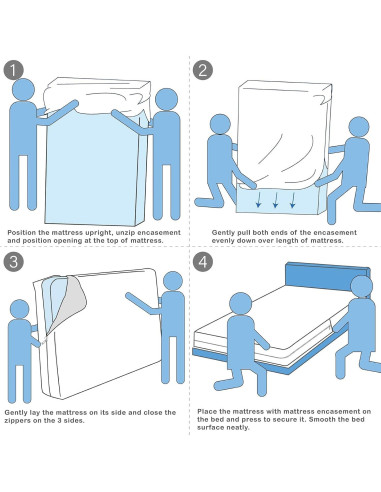 1

Position the mattress upright, unzip encasement and position opening at the top of mattress.

2

Gently pull both ends of the encasement evenly down over length of mattress.

3

Gently lay the mattress on its side and close the zippers on the 3 sides.

4

Place the mattress with mattress encasement on the bed and press to secure it. Smooth the bed surface neatly.