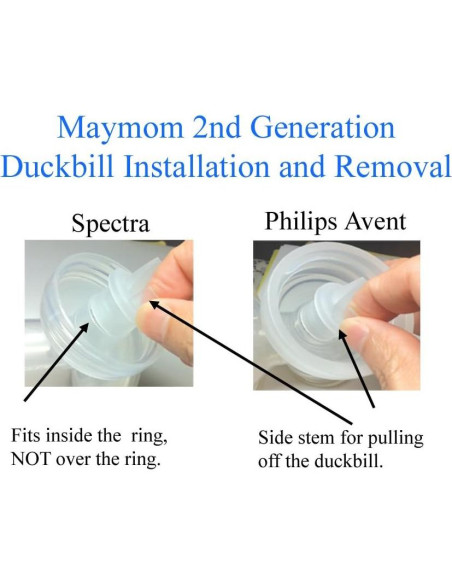 Maymom 2nd Generation
Duckbill Installation and Removal

Spectra

Philips Avent

Fits inside the ring, NOT over the ring.

Side stem for pulling off the duckbill.