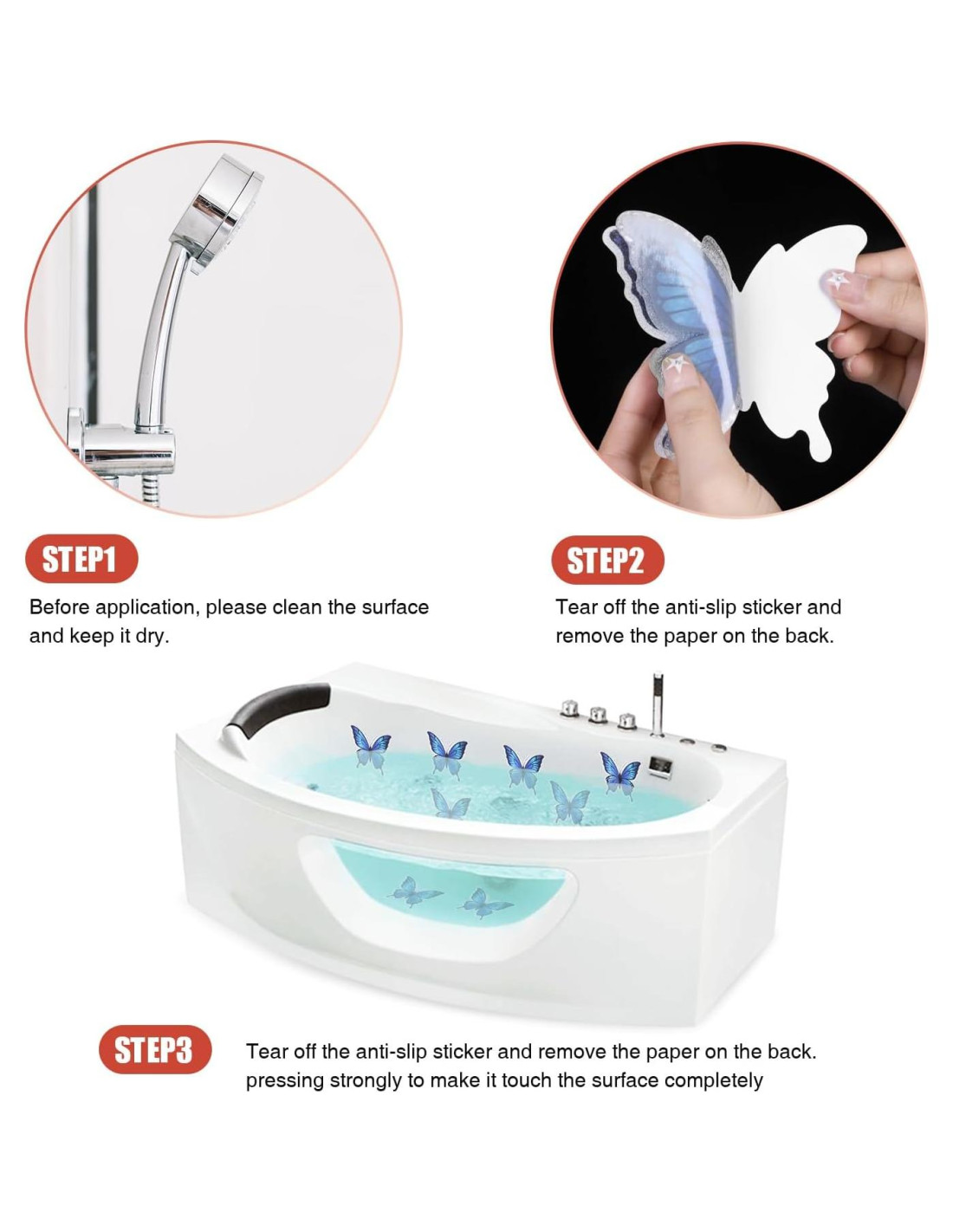 STEP1

Before application, please clean the surface and keep it dry.

STEP2

Tear off the anti-slip sticker and remove the paper on the back.

STEP3

Tear off the anti-slip sticker and remove the paper on the back. pressing strongly to make it touch the surface completely