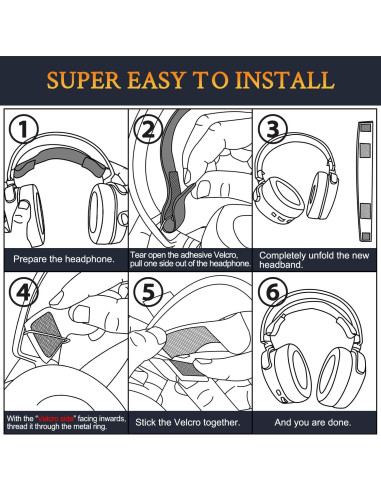 SUPER EASY TO INSTALL

1
Prepare the headphone.

2
Tear open the adhesive Velcro, pull one side out of the headphone.

3
Completely unfold the new headband.

4
With the "Velcro side" facing inwards, thread it through the metal ring.

5
Stick the Velcro together.

6
And you are done.