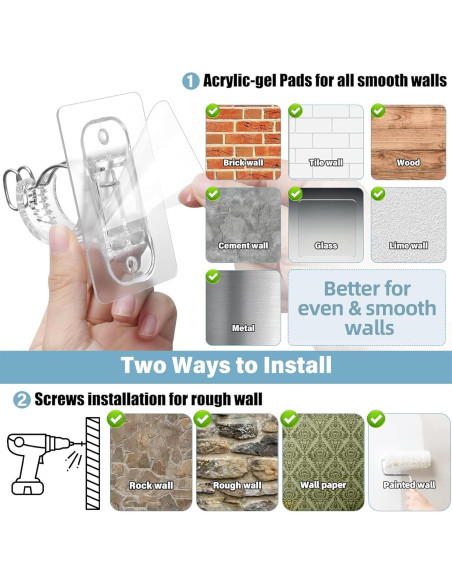 1 Acrylic-gel Pads for all smooth walls

Brick wall

Tile wall

Wood

Cement wall

Glass

Lime wall

Metal

Better for even & smooth walls

Two Ways to Install

2 Screws installation for rough wall

Rock wall

Rough wall

Wall paper

Painted wall