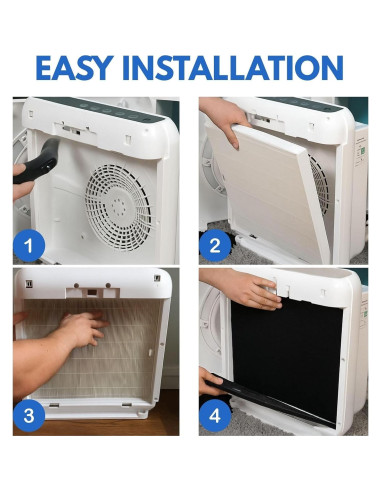 EASY INSTALLATION

1

2

3

4