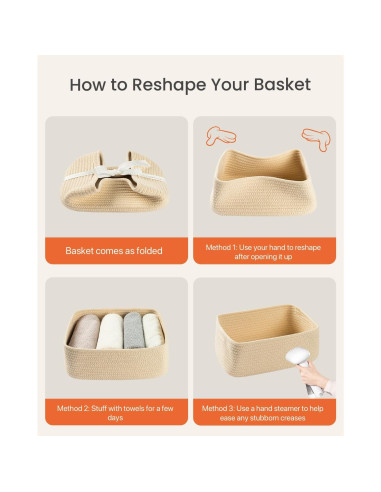 How to Reshape Your Basket

Basket comes as folded

Method 1: Use your hand to reshape after opening it up

Method 2: Stuff with towels for a few days

Method 3: Use a hand steamer to help ease any stubborn creases