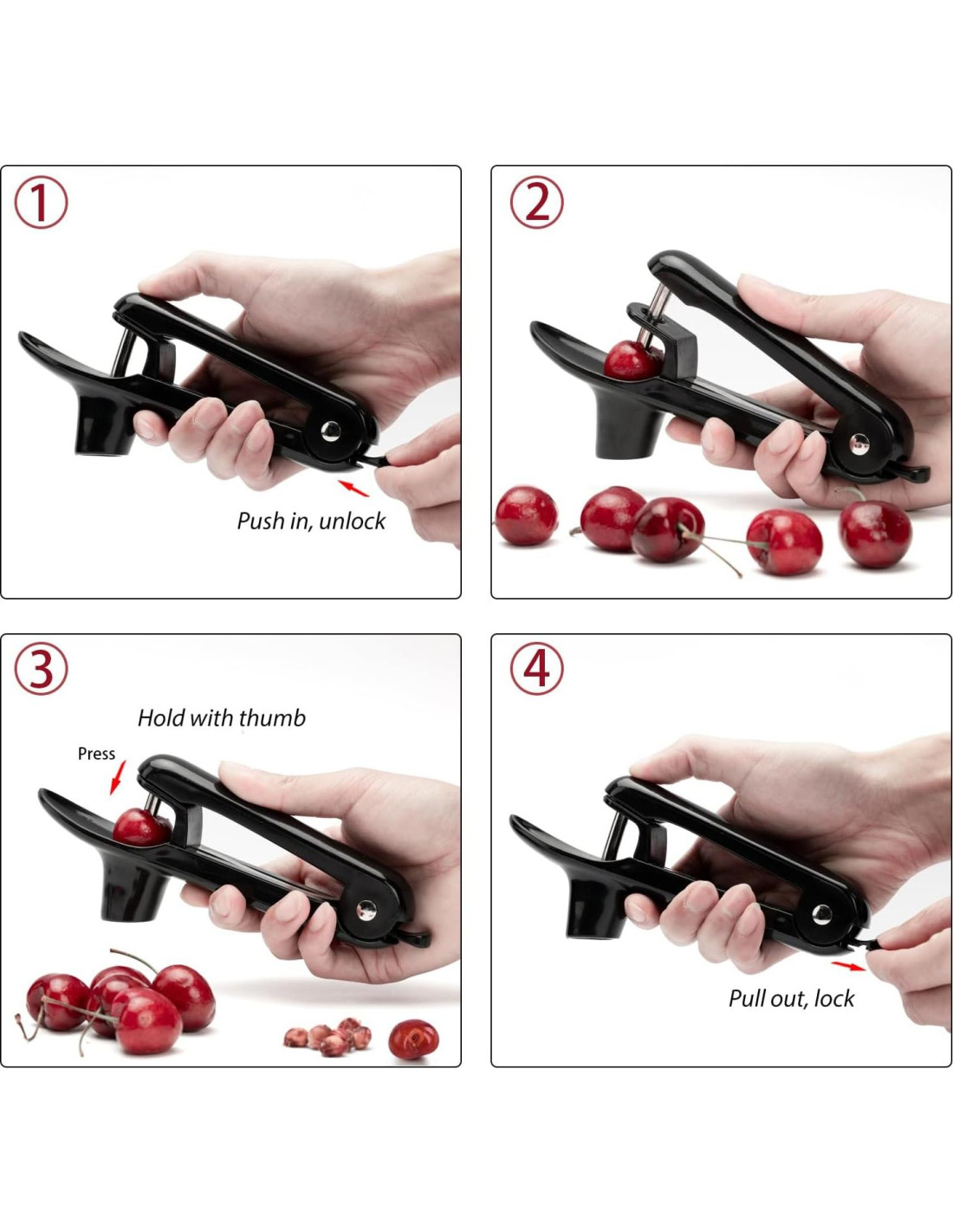 ①

Push in, unlock

②

③

Hold with thumb

Press

④

Pull out, lock