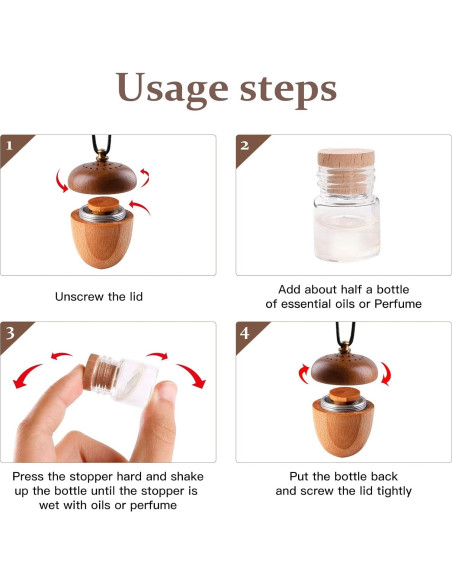 Usage steps

1

Unscrew the lid

2

Add about half a bottle of essential oils or Perfume

3

Press the stopper hard and shake up the bottle until the stopper is wet with oils or perfume

4

Put the bottle back and screw the lid tightly