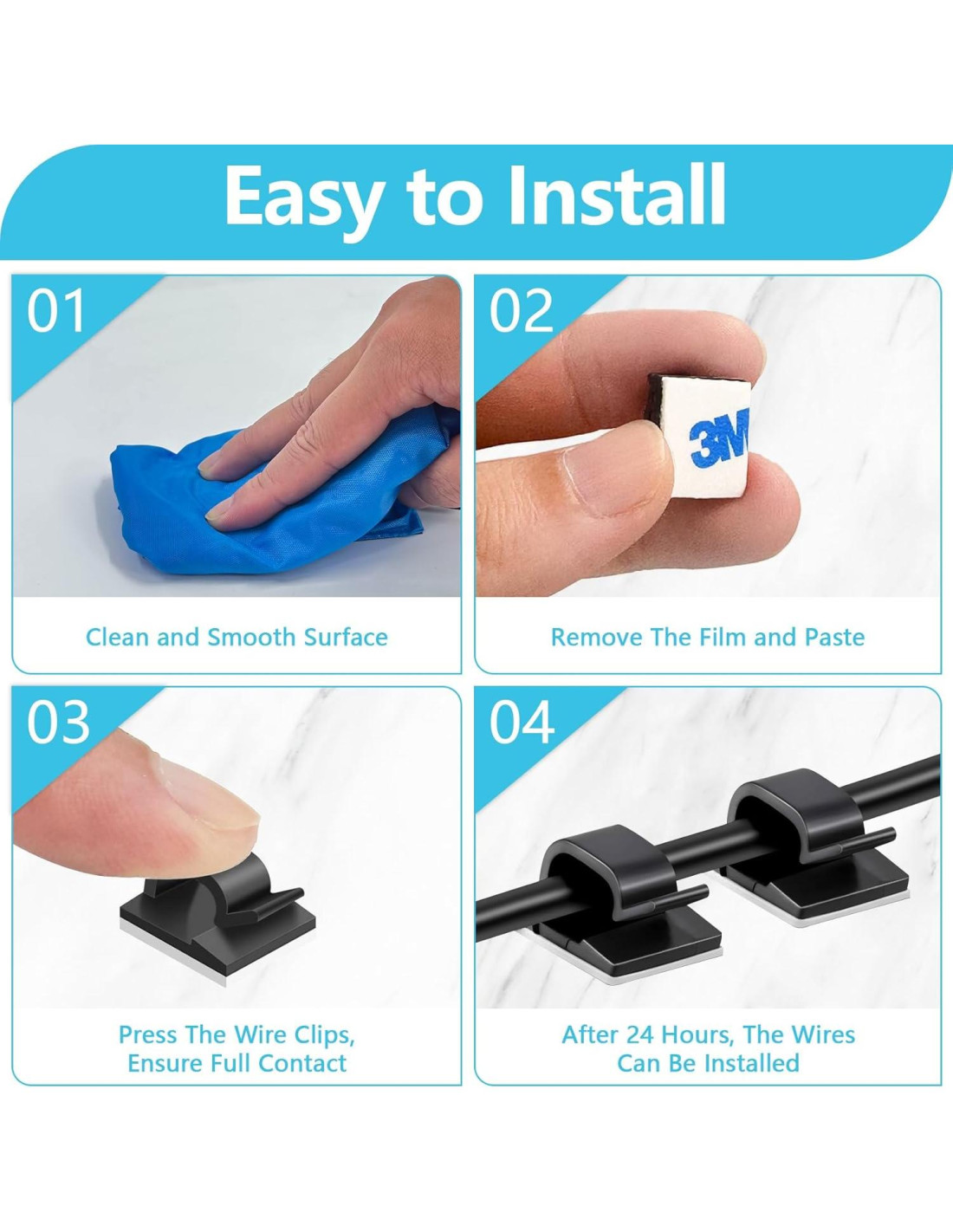 Easy to Install

01

Clean and Smooth Surface

02

3M

Remove The Film and Paste

03

Press The Wire Clips, Ensure Full Contact

04

After 24 Hours, The Wires Can Be Installed