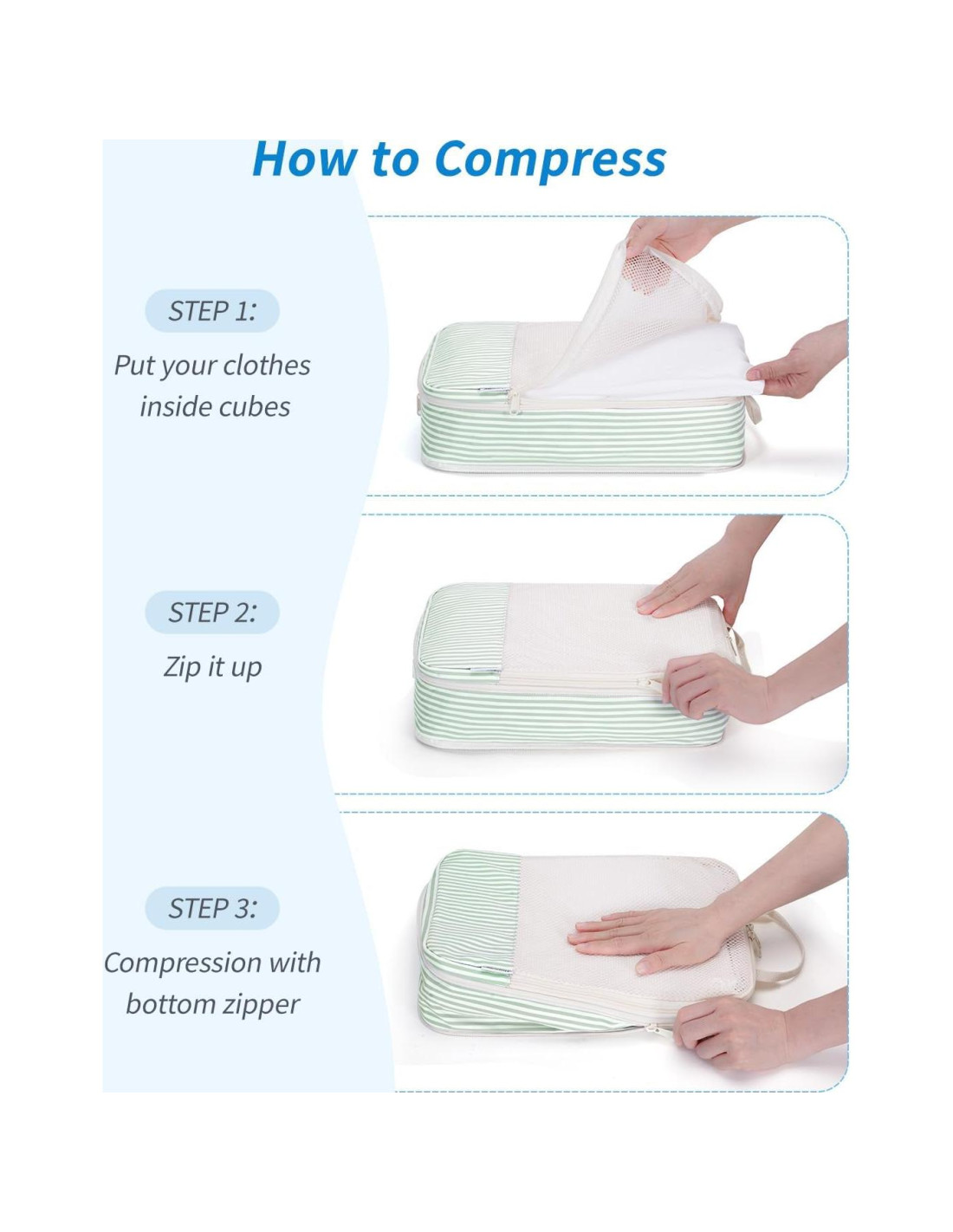 How to Compress

STEP 1:

Put your clothes inside cubes

STEP 2:

Zip it up

STEP 3:

Compression with bottom zipper