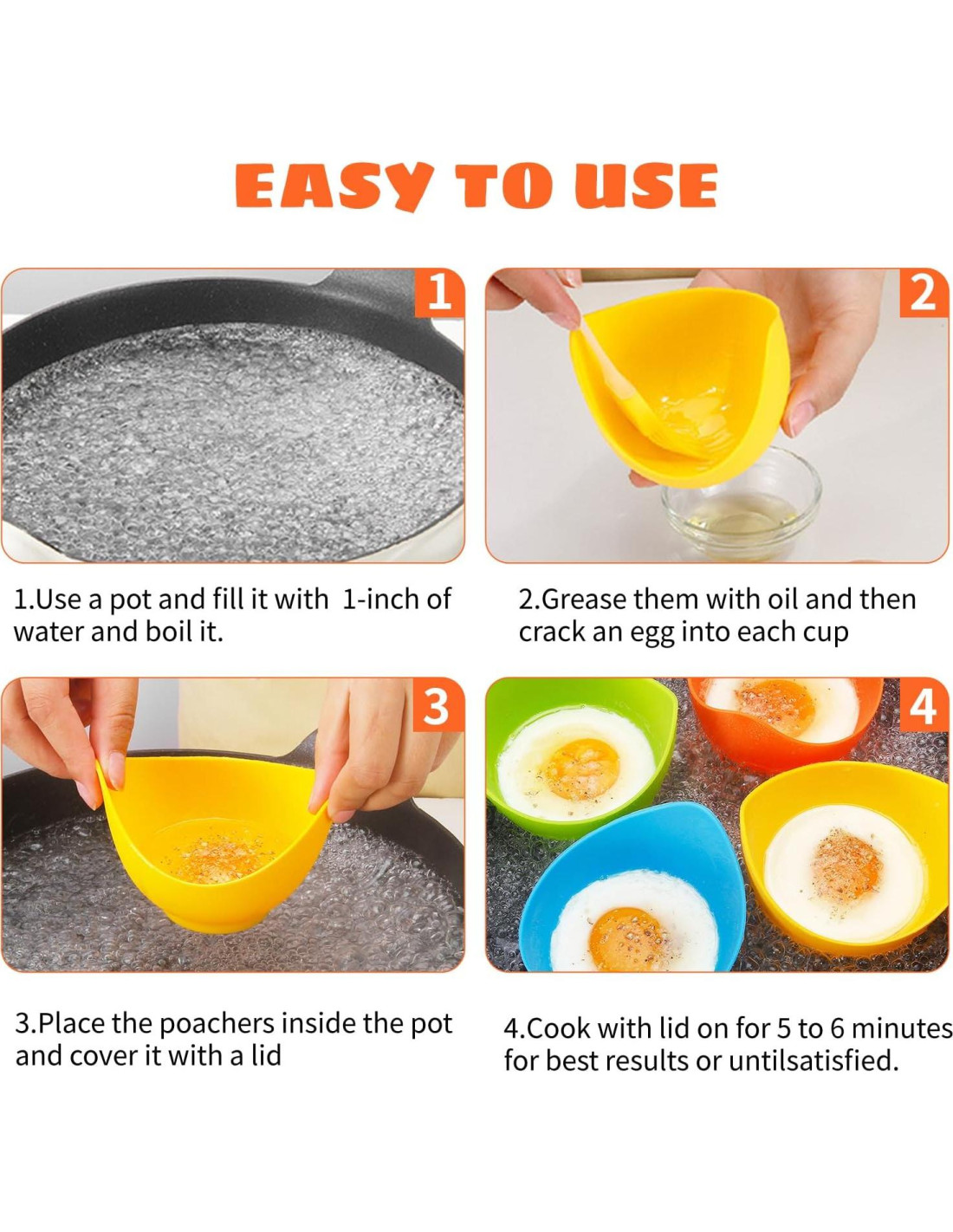 EASY TO USE

1

2

1.Use a pot and fill it with 1-inch of water and boil it.

2.Grease them with oil and then crack an egg into each cup

3

4

3.Place the poachers inside the pot and cover it with a lid

4.Cook with lid on for 5 to 6 minutes for best results or untilsatisfied.