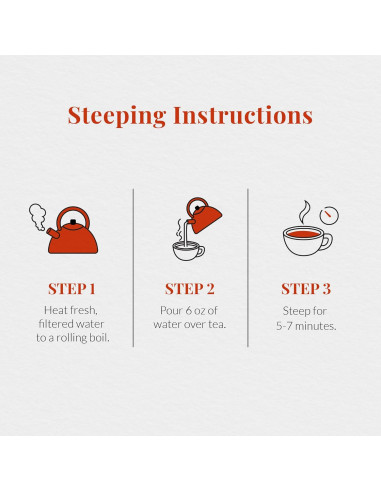 Steeping Instructions

STEP 1

Heat fresh, filtered water to a rolling boil.

STEP 2

Pour 6 oz of water over tea.

STEP 3

Steep for 5-7 minutes.