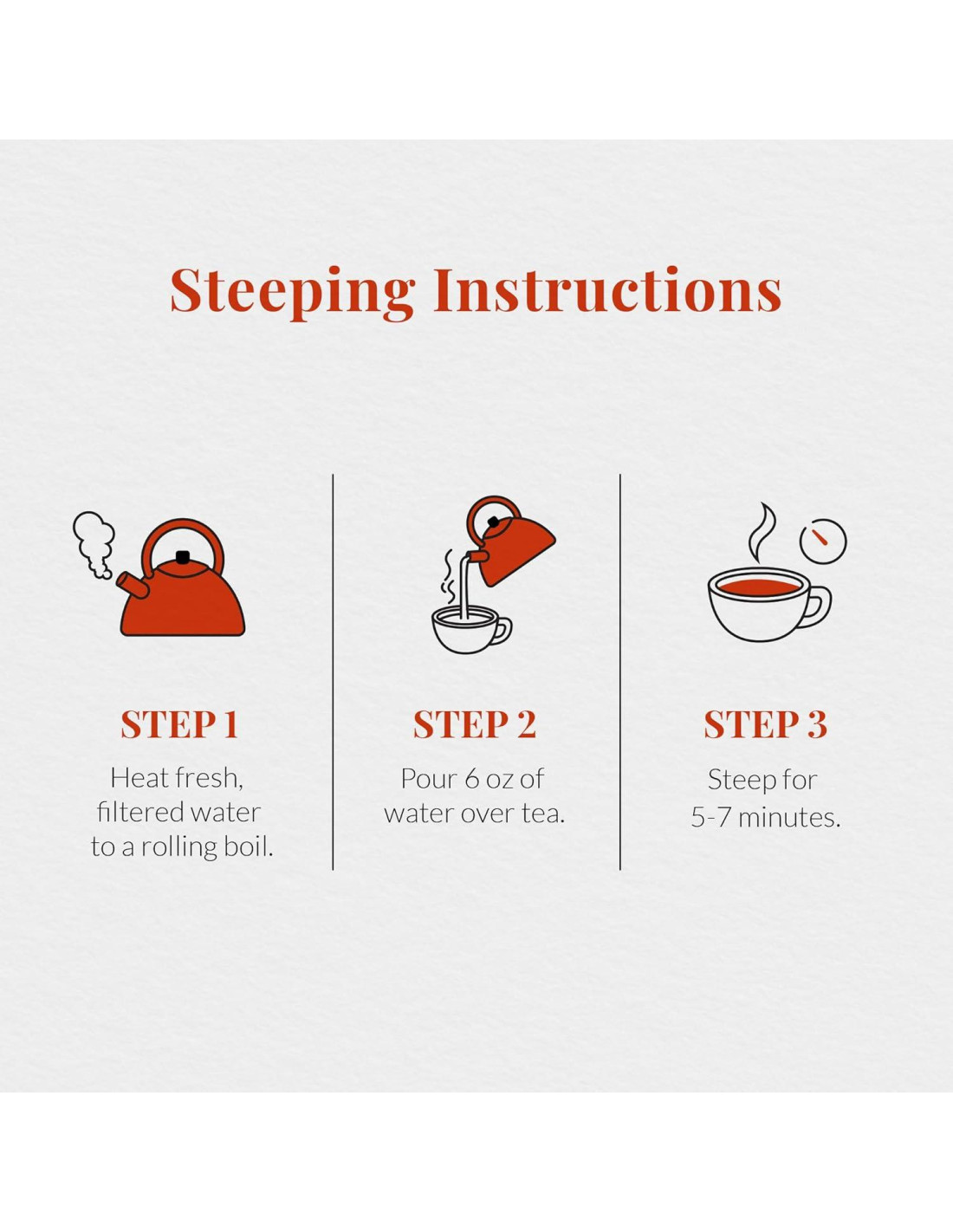 Steeping Instructions

STEP 1
Heat fresh, filtered water to a rolling boil.

STEP 2
Pour 6 oz of water over tea.

STEP 3
Steep for 5-7 minutes.