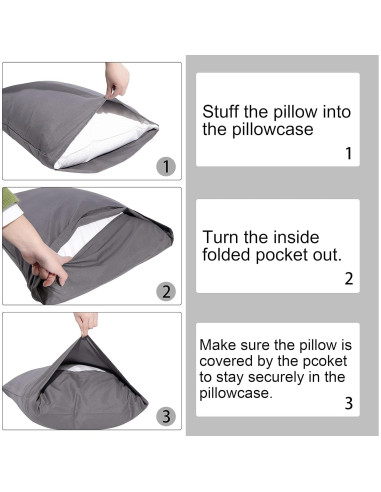 1

2

3

Stuff the pillow into the pillowcase

1

Turn the inside folded pocket out.

2

Make sure the pillow is covered by the pcoket to stay securely in the pillowcase.

3