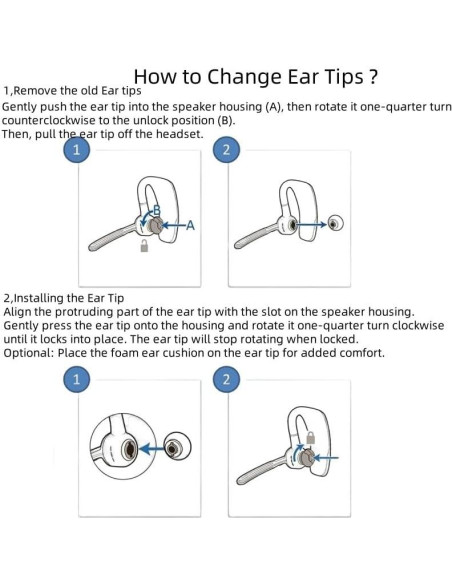 How to Change Ear Tips ?

1,Remove the old Ear tips
Gently push the ear tip into the speaker housing (A), then rotate it one-quarter turn counterclockwise to the unlock position (B).
Then, pull the ear tip off the headset.

1

B

A

2

2,Installing the Ear Tip
Align the protruding part of the ear tip with the slot on the speaker housing. Gently press the ear tip onto the housing and rotate it one-quarter turn clockwise until it locks into place. The ear tip will stop rotating when locked.
Optional: Place the foam ear cushion on the ear tip for added comfort.

1

2