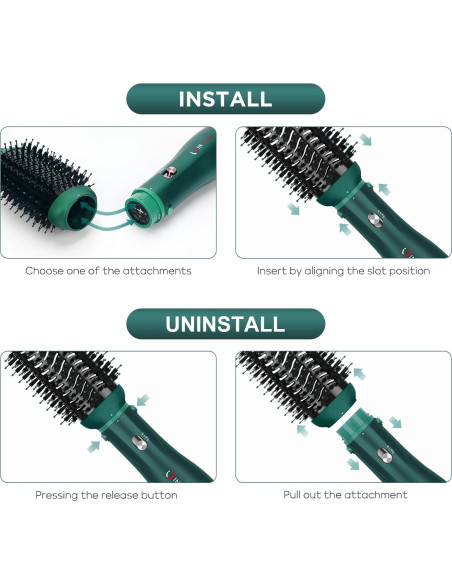 INSTALL

Choose one of the attachments

Insert by aligning the slot position

UNINSTALL

Pressing the release button

Pull out the attachment