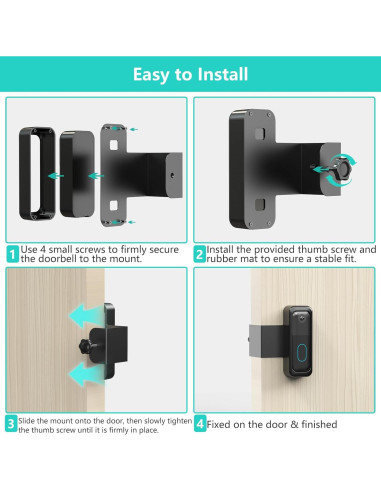 Easy to Install

1 Use 4 small screws to firmly secure the doorbell to the mount.

2 Install the provided thumb screw and rubber mat to ensure a stable fit.

3 Slide the mount onto the door, then slowly tighten the thumb screw until it is firmly in place.

4 Fixed on the door & finished