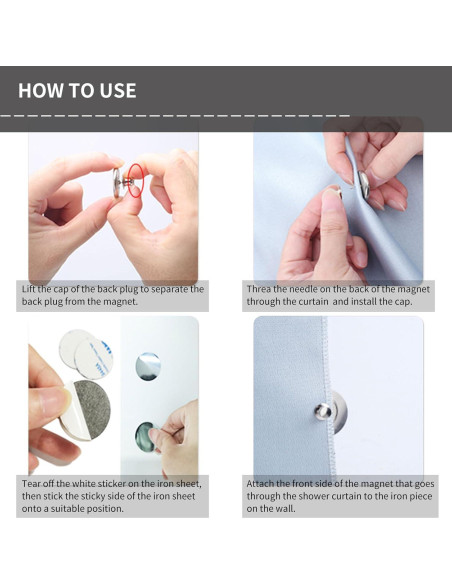 HOW TO USE

Lift the cap of the back plug to separate the back plug from the magnet.

Threa the needle on the back of the magnet through the curtain and install the cap.

Tear off the white sticker on the iron sheet, then stick the sticky side of the iron sheet onto a suitable position.

Attach the front side of the magnet that goes through the shower curtain to the iron piece on the wall.