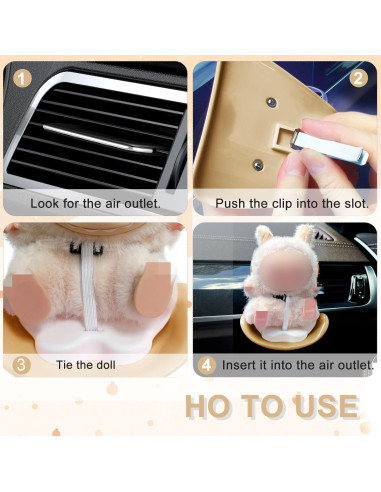 1
Look for the air outlet.

2
Push the clip into the slot.

3
Tie the doll

4
Insert it into the air outlet.

HO TO USE