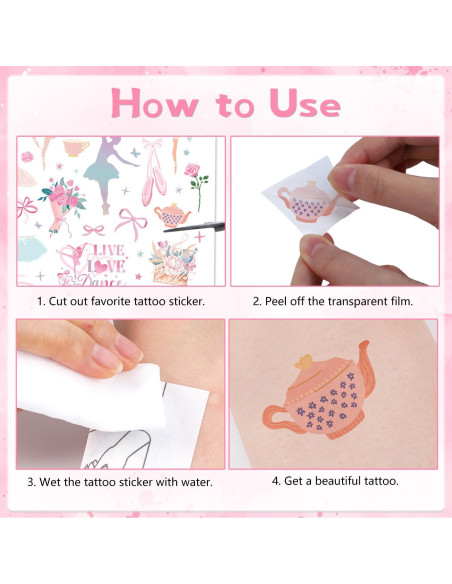 How to Use

LIVE LOVE Dance

1. Cut out favorite tattoo sticker.

2. Peel off the transparent film.

3. Wet the tattoo sticker with water.

4. Get a beautiful tattoo.