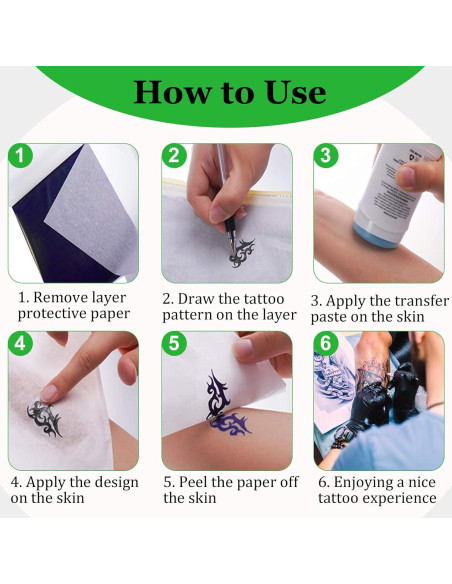 How to Use

1

1. Remove layer protective paper

2

2. Draw the tattoo pattern on the layer

3

3. Apply the transfer paste on the skin

4

4. Apply the design on the skin

5

5. Peel the paper off the skin

6

6. Enjoying a nice tattoo experience