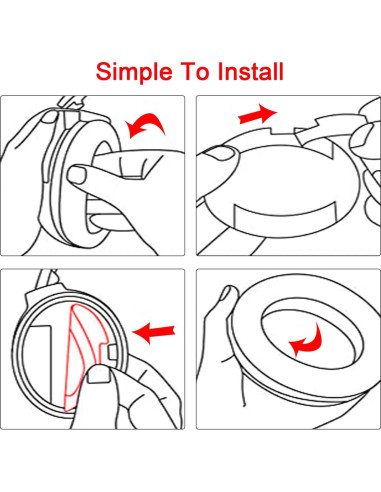 Simple To Install