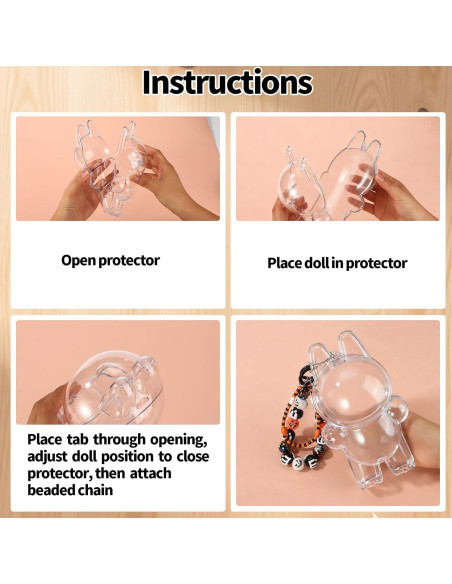 Instructions

Open protector

Place doll in protector

Place tab through opening, adjust doll position to close protector, then attach beaded chain