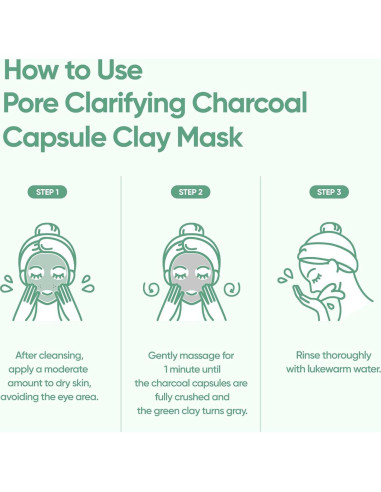 How to Use
Pore Clarifying Charcoal
Capsule Clay Mask

STEP 1

After cleansing, apply a moderate amount to dry skin, avoiding the eye area.

STEP 2

Gently massage for 1 minute until the charcoal capsules are fully crushed and the green clay turns gray.

STEP 3

Rinse thoroughly with lukewarm water.