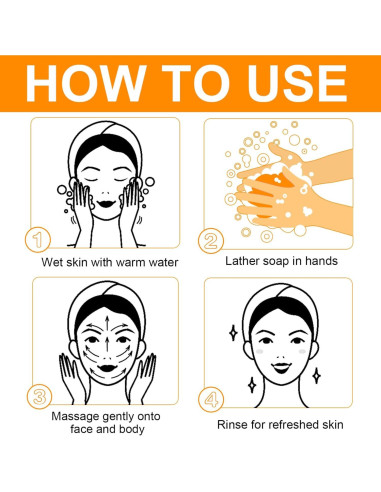 HOW TO USE

1
Wet skin with warm water

2
Lather soap in hands

3
Massage gently onto face and body

4
Rinse for refreshed skin