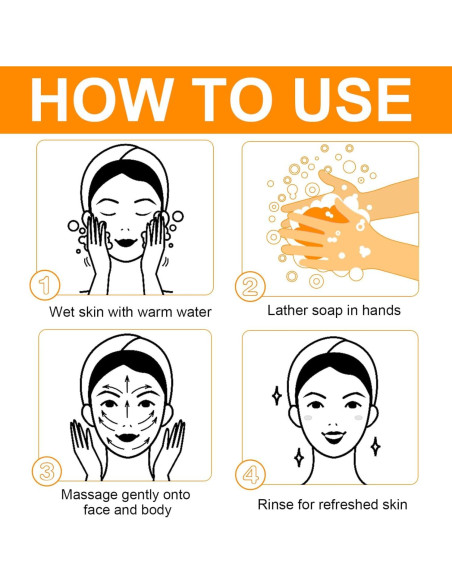 HOW TO USE

1

Wet skin with warm water

2

Lather soap in hands

3

Massage gently onto face and body

4

Rinse for refreshed skin