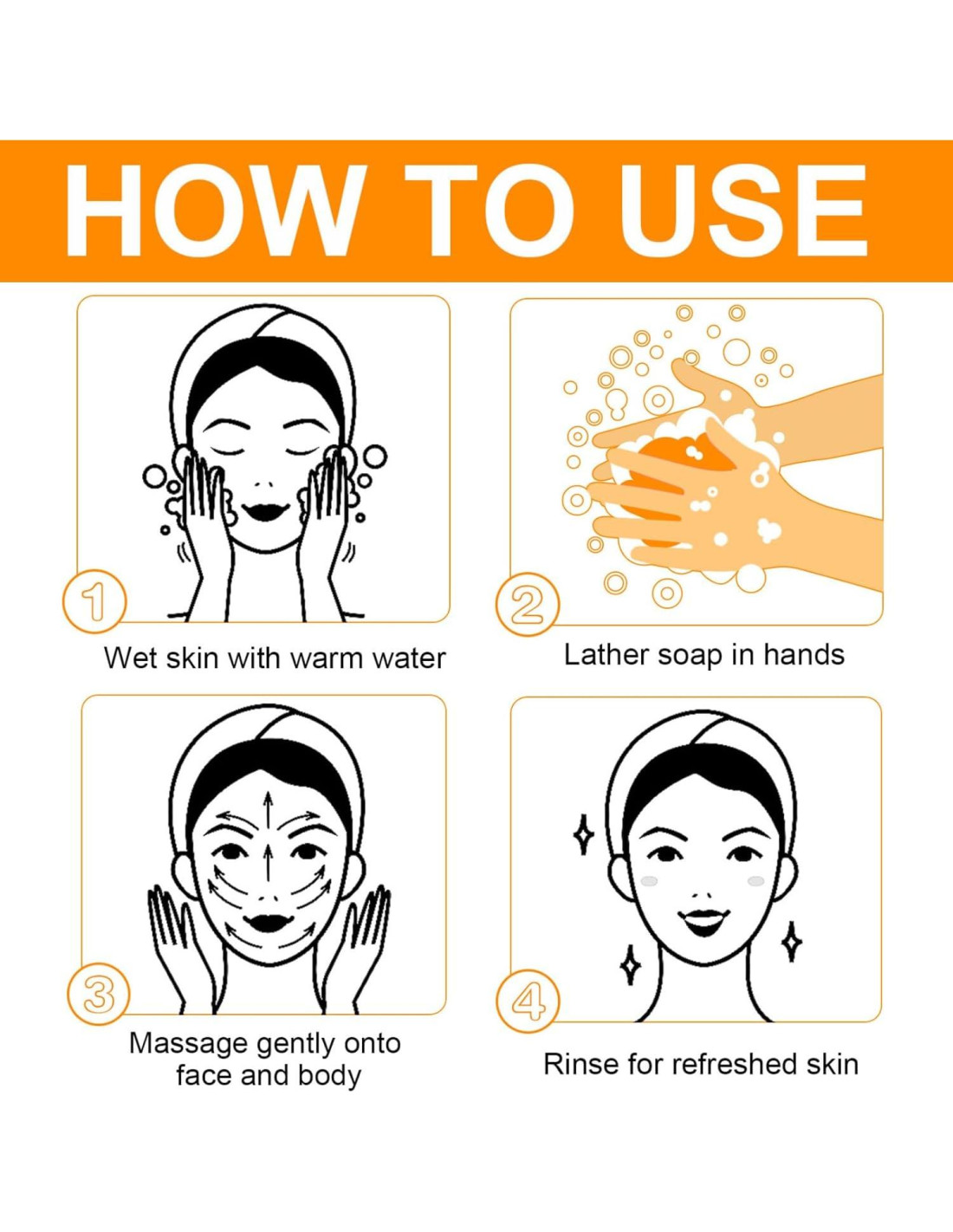 HOW TO USE

1
Wet skin with warm water

2
Lather soap in hands

3
Massage gently onto face and body

4
Rinse for refreshed skin