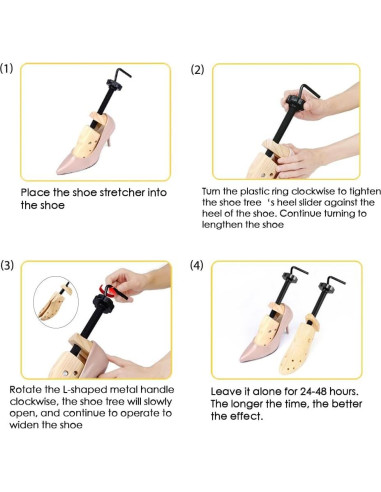 (1)

Place the shoe stretcher into the shoe

(2)

Turn the plastic ring clockwise to tighten the shoe tree 's heel slider against the heel of the shoe. Continue turning to lengthen the shoe

(3)

Rotate the L-shaped metal handle clockwise, the shoe tree will slowly open, and continue to operate to widen the shoe

(4)

Leave it alone for 24-48 hours. The longer the time, the better the effect.