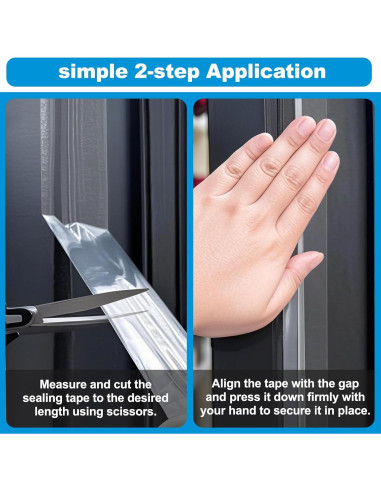 simple 2-step Application

Measure and cut the sealing tape to the desired length using scissors.

Align the tape with the gap and press it down firmly with your hand to secure it in place.