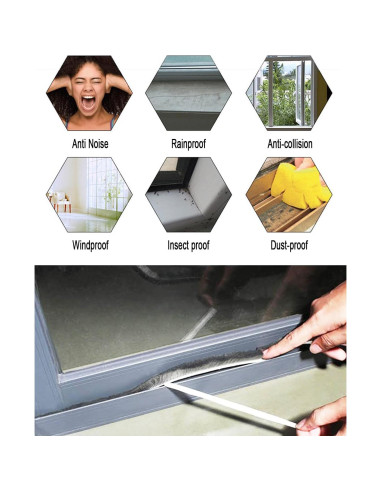 Anti Noise
Rainproof
Anti-collision
Windproof
Insect proof
Dust-proof