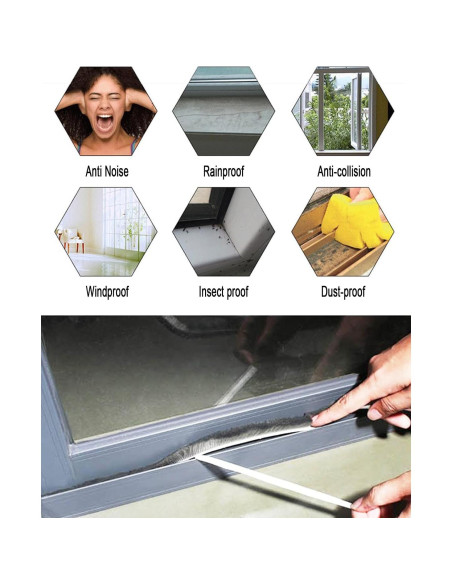 Anti Noise

Rainproof

Anti-collision

Windproof

Insect proof

Dust-proof